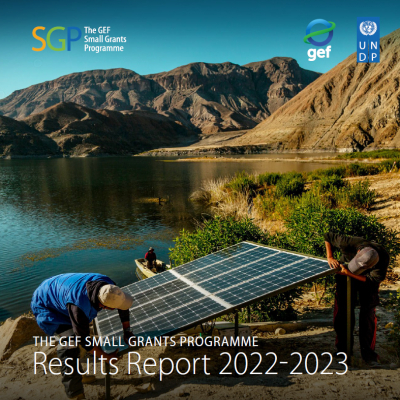 SGP The GEF Small Grants Programme

gef

U N D P

THE GEF SMALL GRANTS PROGRAMME
Results Report 2022-2023